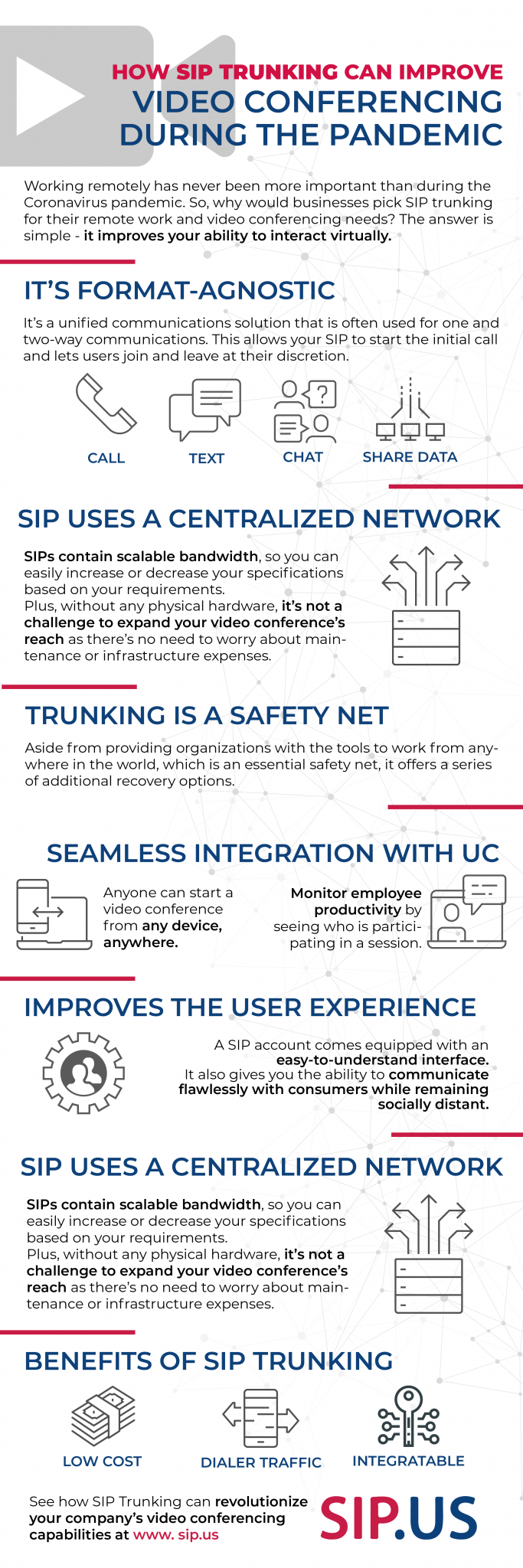 HOW SIP TRUNKING CAN IMPROVE
VIDEO CONFERENCING DURING THE PANDEMIC

Working remotely has never been more important than during the Coronavirus pandemic. So, why would businesses pick SIP trunking for their remote work and video conferencing needs? The answer is simple - it improves your ability to interact virtually.

IT'S FORMAT-AGNOSTIC

It's a unified communications solution that is often used for one and two-way communications. This allows your SIP to start the initial call and lets users join and leave at their discretion.

CALL
TEXT
CHAT
SHARE DATA

SIP USES A CENTRALIZED NETWORK

SIPs contain scalable bandwidth, so you can easily increase or decrease your specifications based on your requirements.
Plus, without any physical hardware, it's not a challenge to expand your video conference's reach as there's no need to worry about maintenance or infrastructure expenses.

TRUNKING IS A SAFETY NET

Aside from providing organizations with the tools to work from anywhere in the world, which is an essential safety net, it offers a series of additional recovery options.

SEAMLESS INTEGRATION WITH UC

Anyone can start a video conference from any device, anywhere.

Monitor employee productivity by seeing who is participating in a session.

IMPROVES THE USER EXPERIENCE

A SIP account comes equipped with an easy-to-understand interface.
It also gives you the ability to communicate flawlessly with consumers while remaining socially distant.

SIP USES A CENTRALIZED NETWORK

SIPs contain scalable bandwidth, so you can easily increase or decrease your specifications based on your requirements.
Plus, without any physical hardware, it's not a challenge to expand your video conference's reach as there's no need to worry about maintenance or infrastructure expenses.

BENEFITS OF SIP TRUNKING

LOW COST
DIALER TRAFFIC
INTEGRATABLE

See how SIP Trunking can revolutionize your company's video conferencing capabilities at www. sip.us

SIP.US